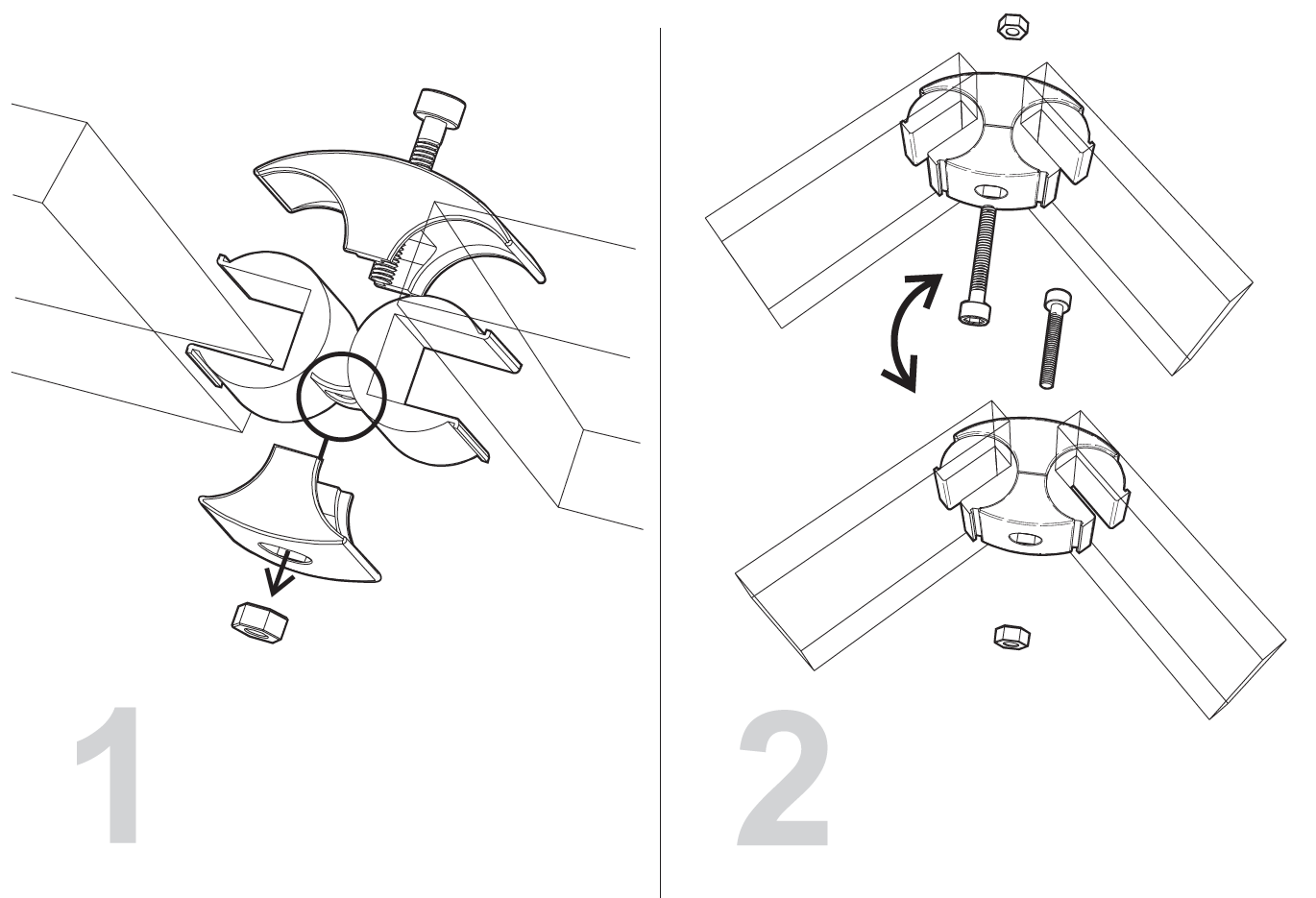 1

2