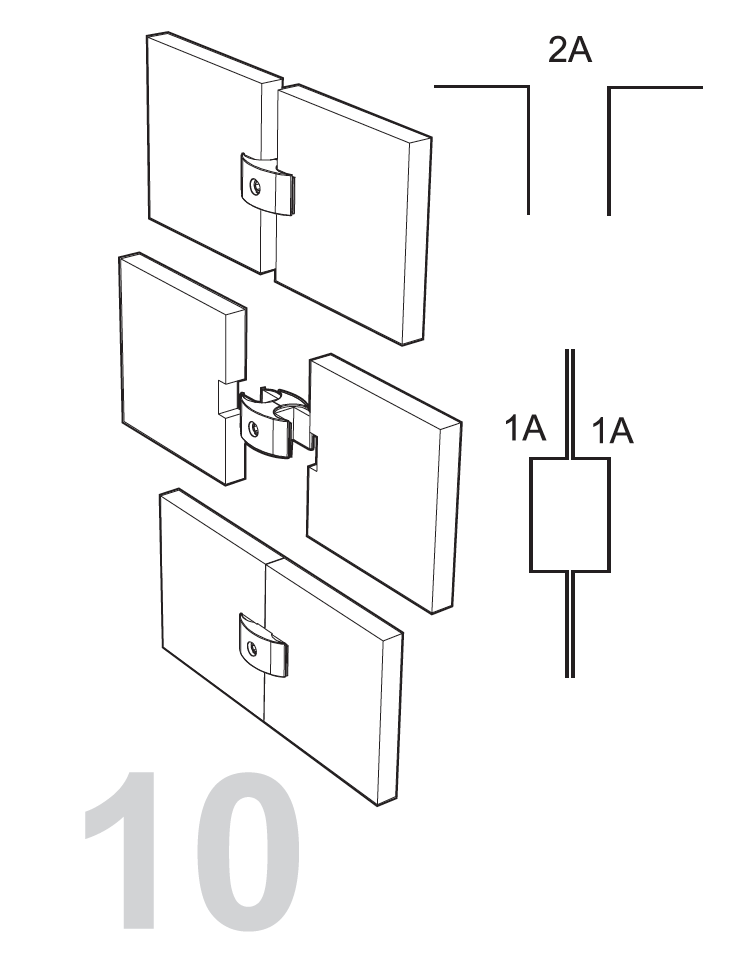 2A

1A 1A

10