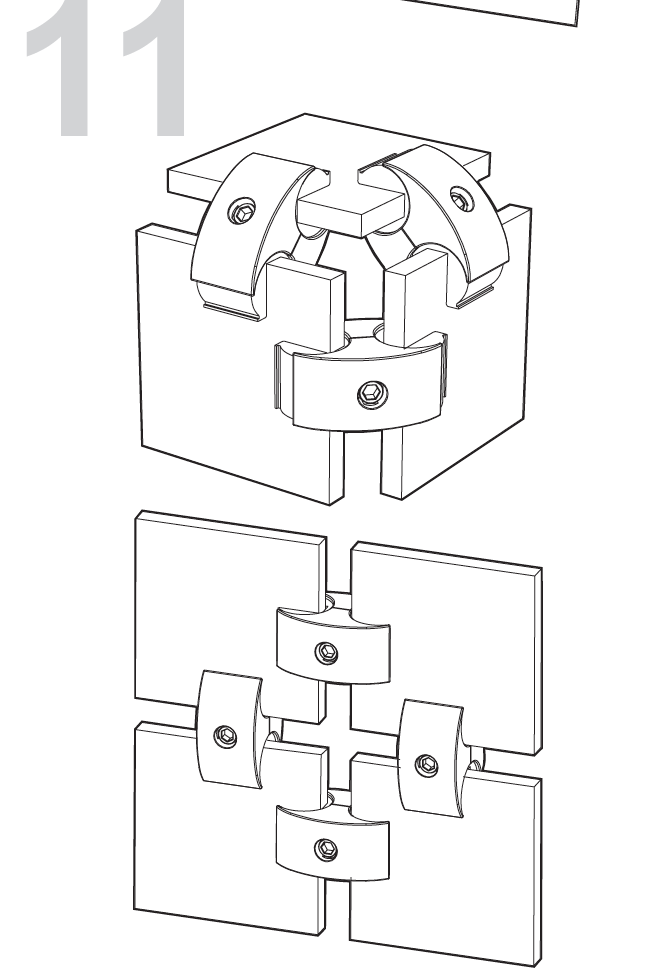 11